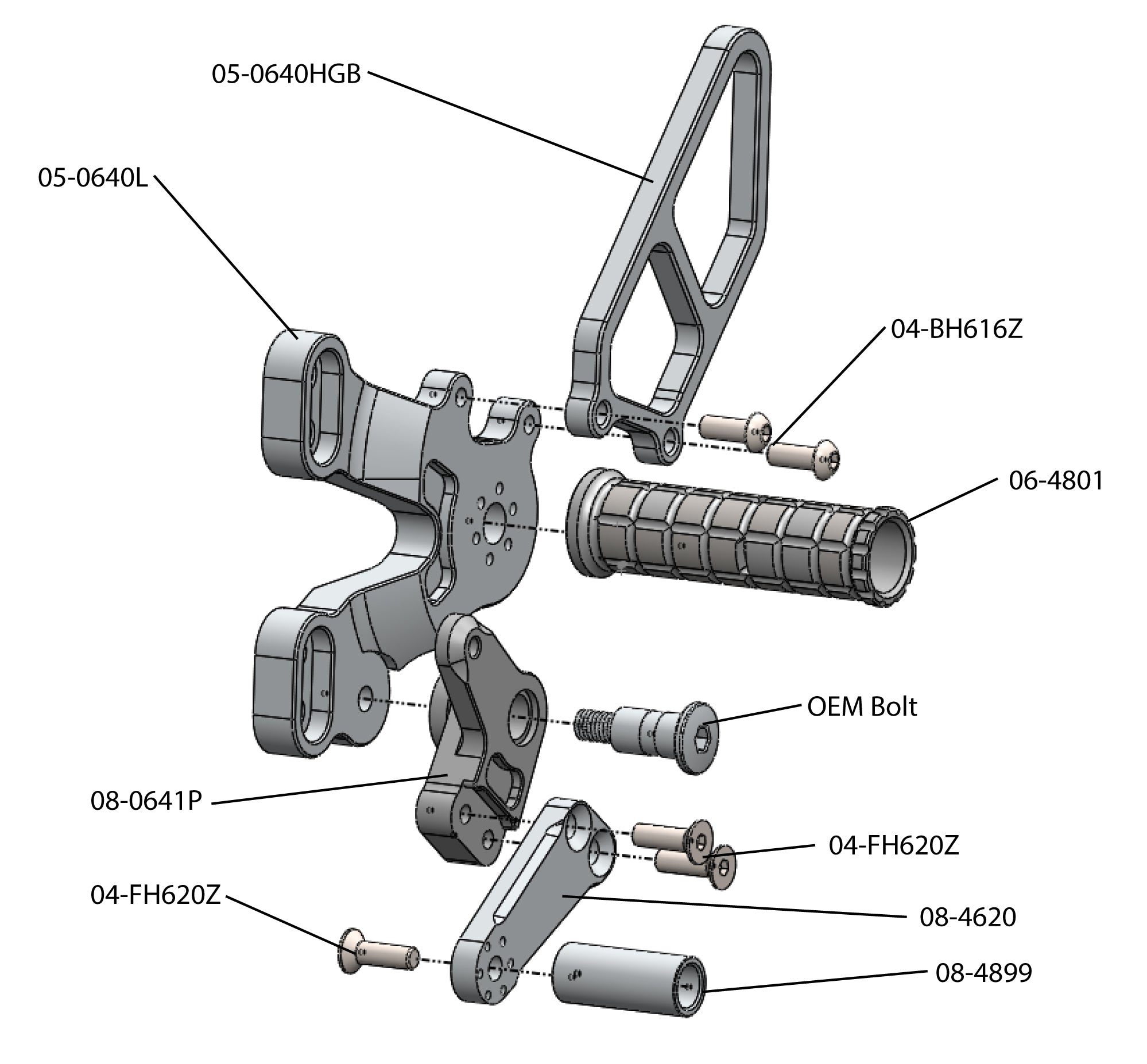 05-0640HGB

05-0640L

04-BH616Z

06-4801

OEM Bolt

08-0641P

04-FH620Z

04-FH620Z

08-4620

08-4899