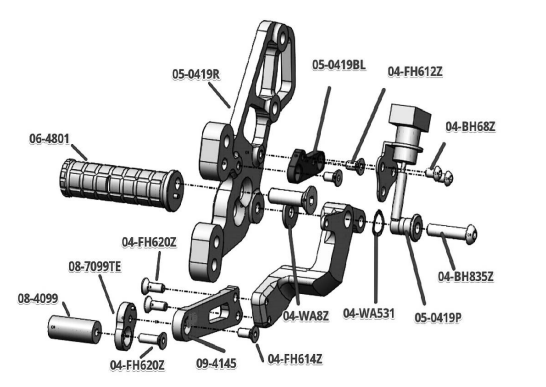 05-0419R
05-0419BL
04-FH612Z
04-BH68Z
06-4801
04-FH620Z
08-7099TE
08-4099
04-BH835Z
04-WA8Z
04-WA531
05-0419P
04-FH620Z
09-4145
04-FH614Z