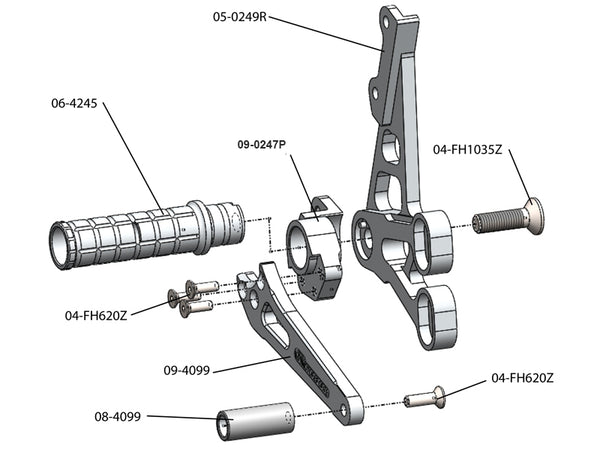 05-0249R

06-4245

09-0247P

04-FH1035Z

04-FH620Z

09-4099

04-FH620Z

08-4099